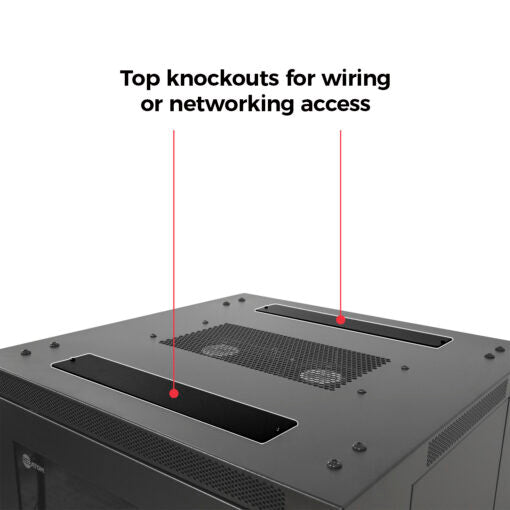 Top knockouts for wiring or networking access